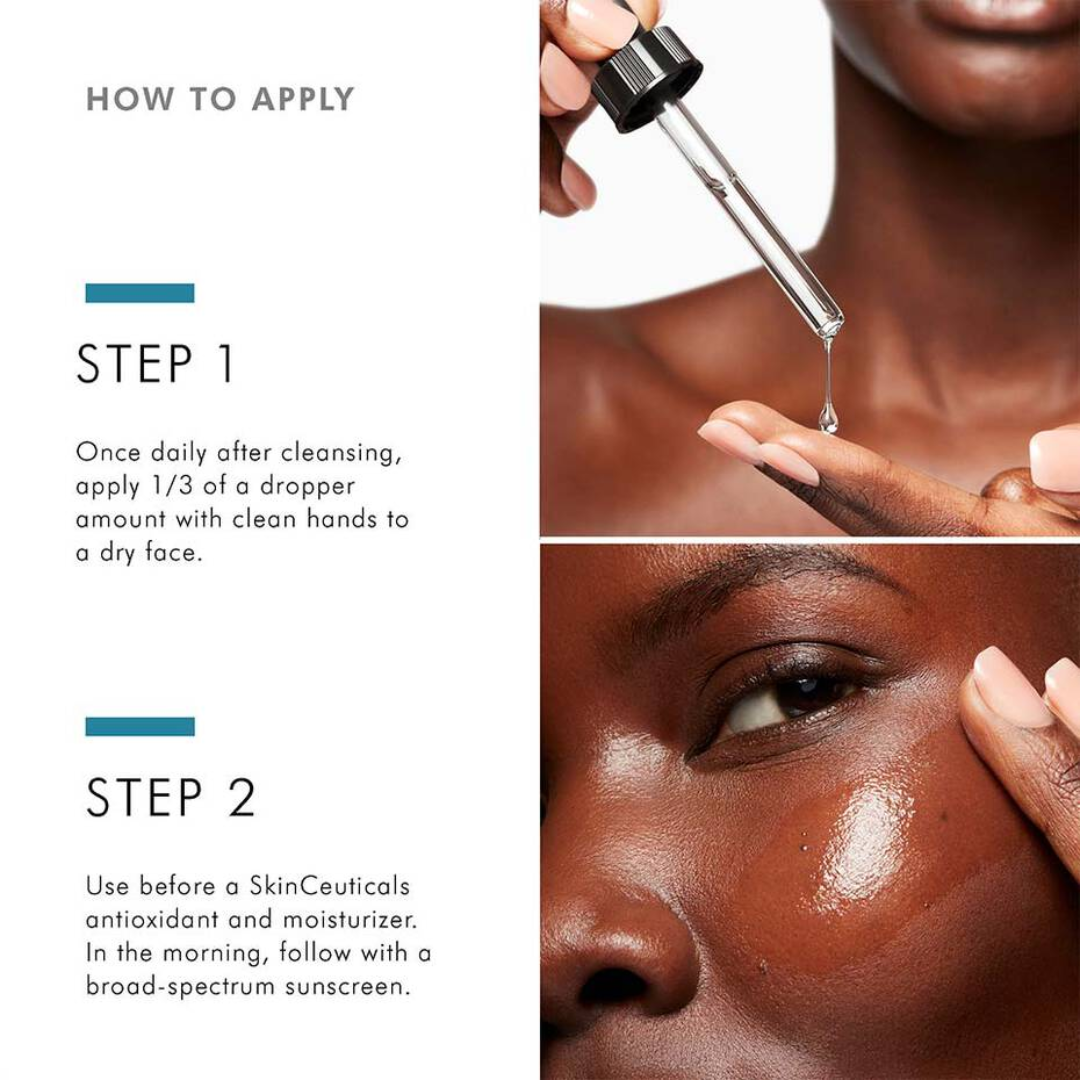 HOW TO APPLY

STEP 1

Once daily after cleansing, apply 1/3 of a dropper amount with clean hands to a dry face.

STEP 2

Use before a SkinCeuticals antioxidant and moisturizer. In the morning, follow with a broad-spectrum sunscreen.