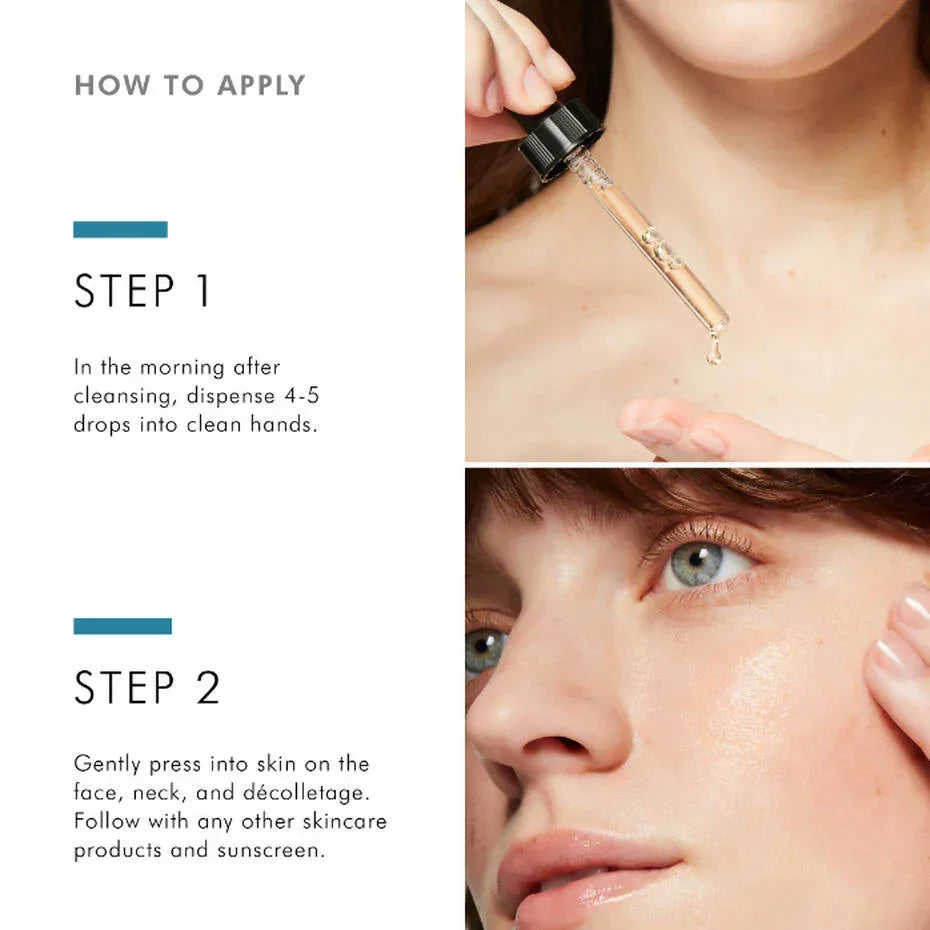 HOW TO APPLY

STEP 1

In the morning after cleansing, dispense 4-5 drops into clean hands.

STEP 2

Gently press into skin on the face, neck, and décolletage. Follow with any other skincare products and sunscreen.