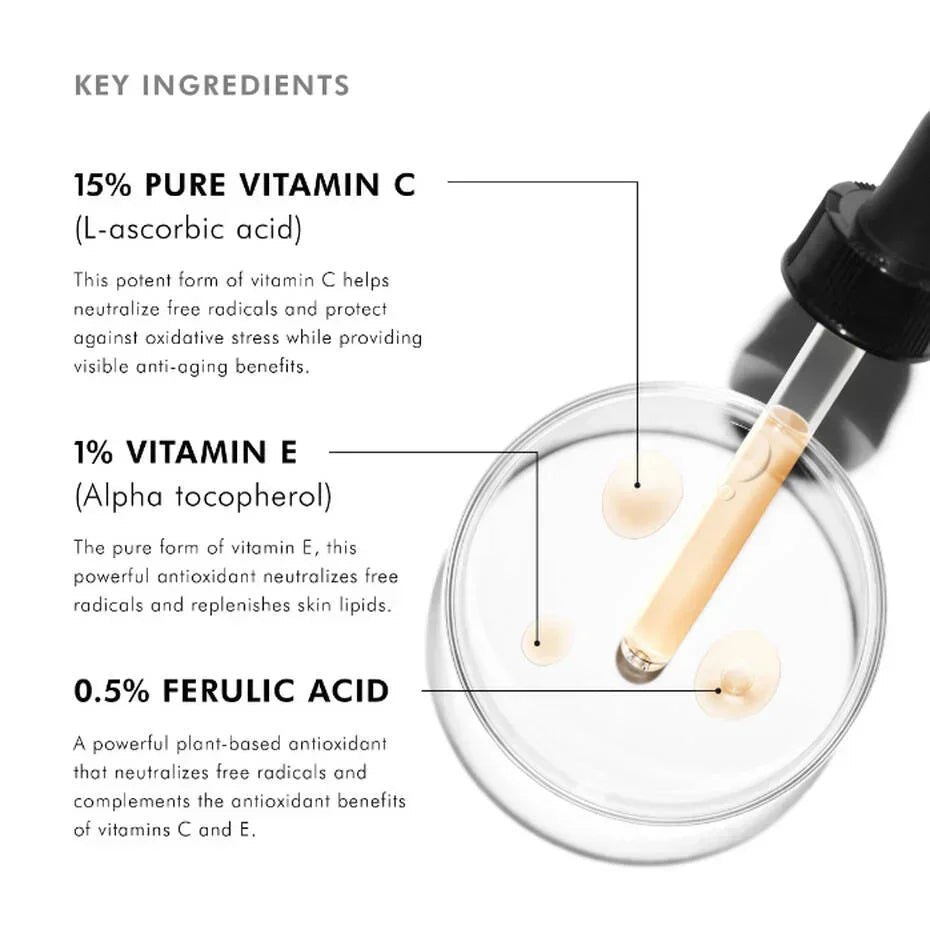 KEY INGREDIENTS

15% PURE VITAMIN C
(L-ascorbic acid)

This potent form of vitamin C helps neutralize free radicals and protect against oxidative stress while providing visible anti-aging benefits.

1% VITAMIN E
(Alpha tocopherol)

The pure form of vitamin E, this powerful antioxidant neutralizes free radicals and replenishes skin lipids.

0.5% FERULIC ACID

A powerful plant-based antioxidant that neutralizes free radicals and complements the antioxidant benefits of vitamins C and E.