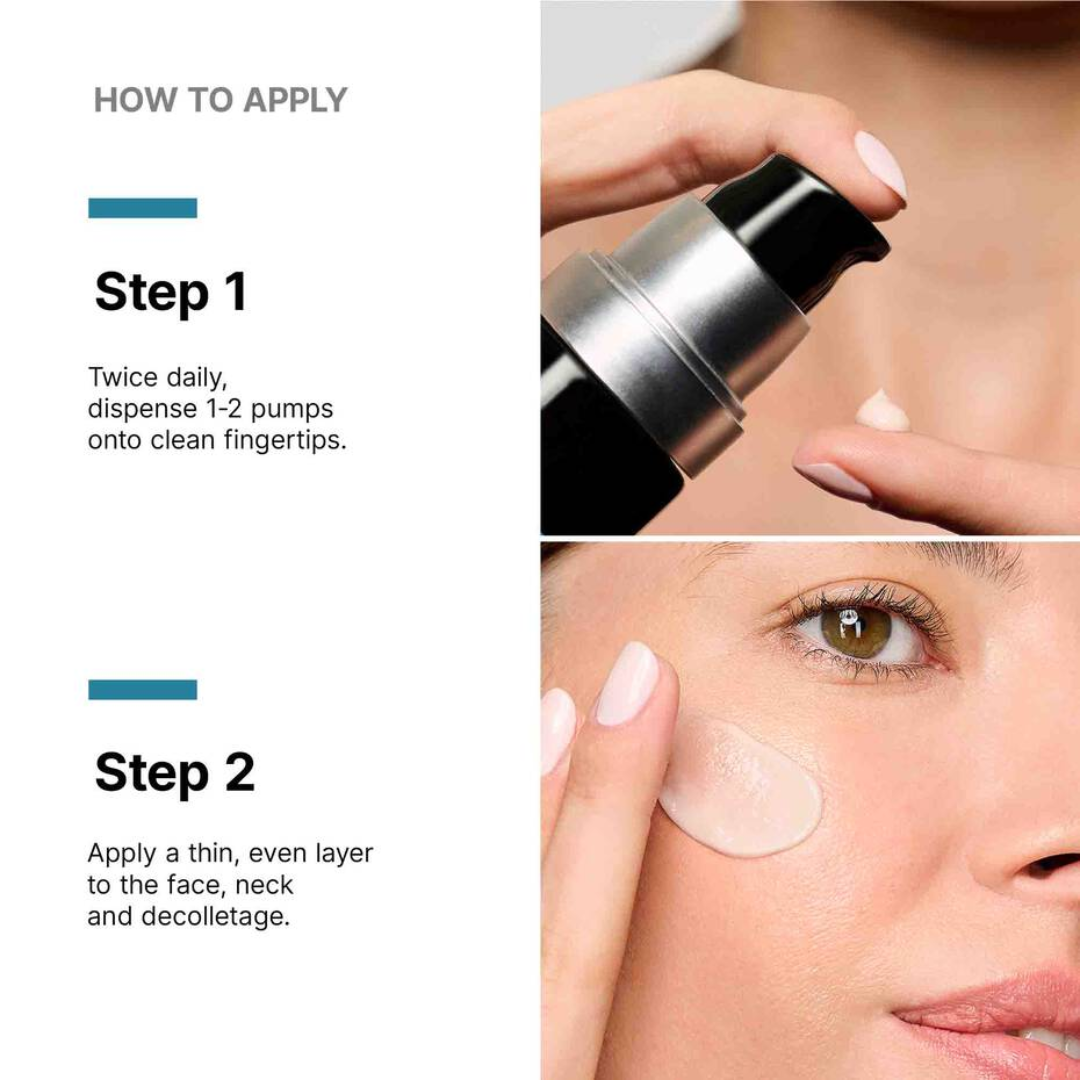 HOW TO APPLY

Step 1

Twice daily, dispense 1-2 pumps onto clean fingertips.

Step 2

Apply a thin, even layer to the face, neck and decolletage.