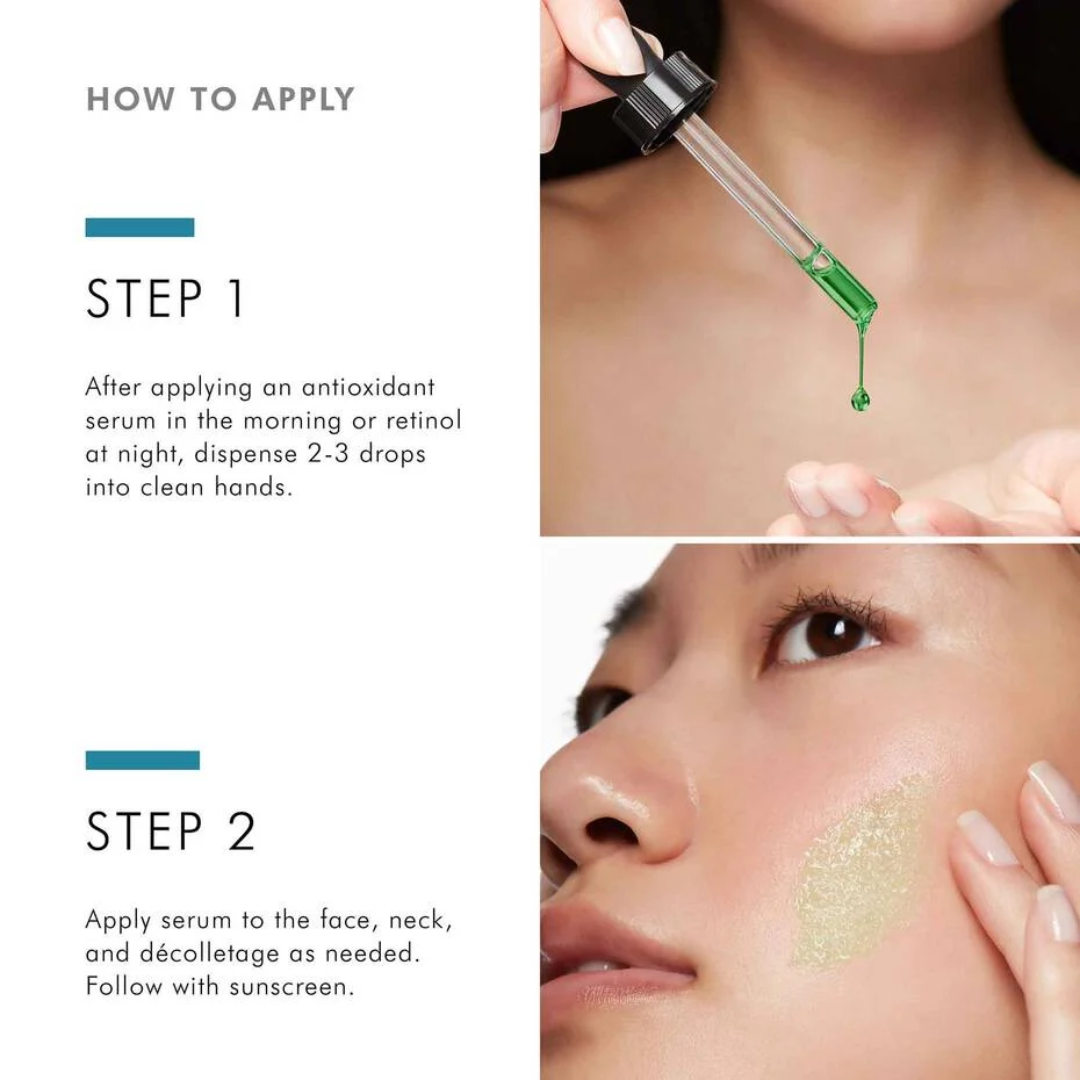 HOW TO APPLY

STEP 1

After applying an antioxidant serum in the morning or retinol at night, dispense 2-3 drops into clean hands.

STEP 2

Apply serum to the face, neck, and décolletage as needed. Follow with sunscreen.